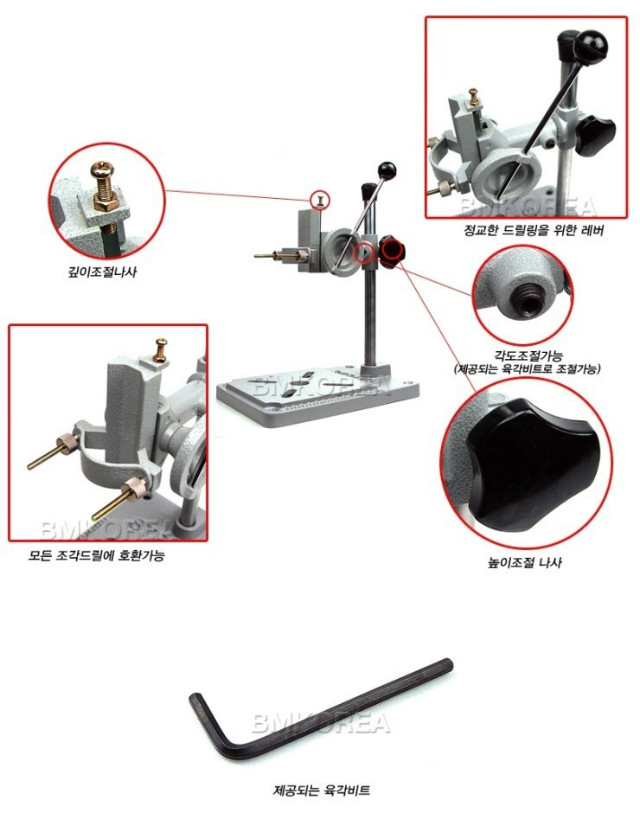 BMKOREA

정교한 드릴링을 위한 레버

깊이조절나사

BMKOREA

각도조절가능
(제공되는 육각비트로 조절가능)

BMKOREA

모든 조각드릴에 호환가능

높이조절 나사

BMKOREA

제공되는 육각비트